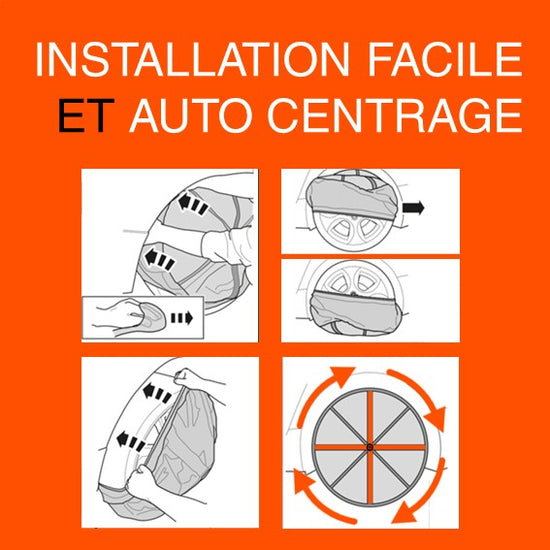 INSTALLATION FACILE
ET AUTO CENTRAGE